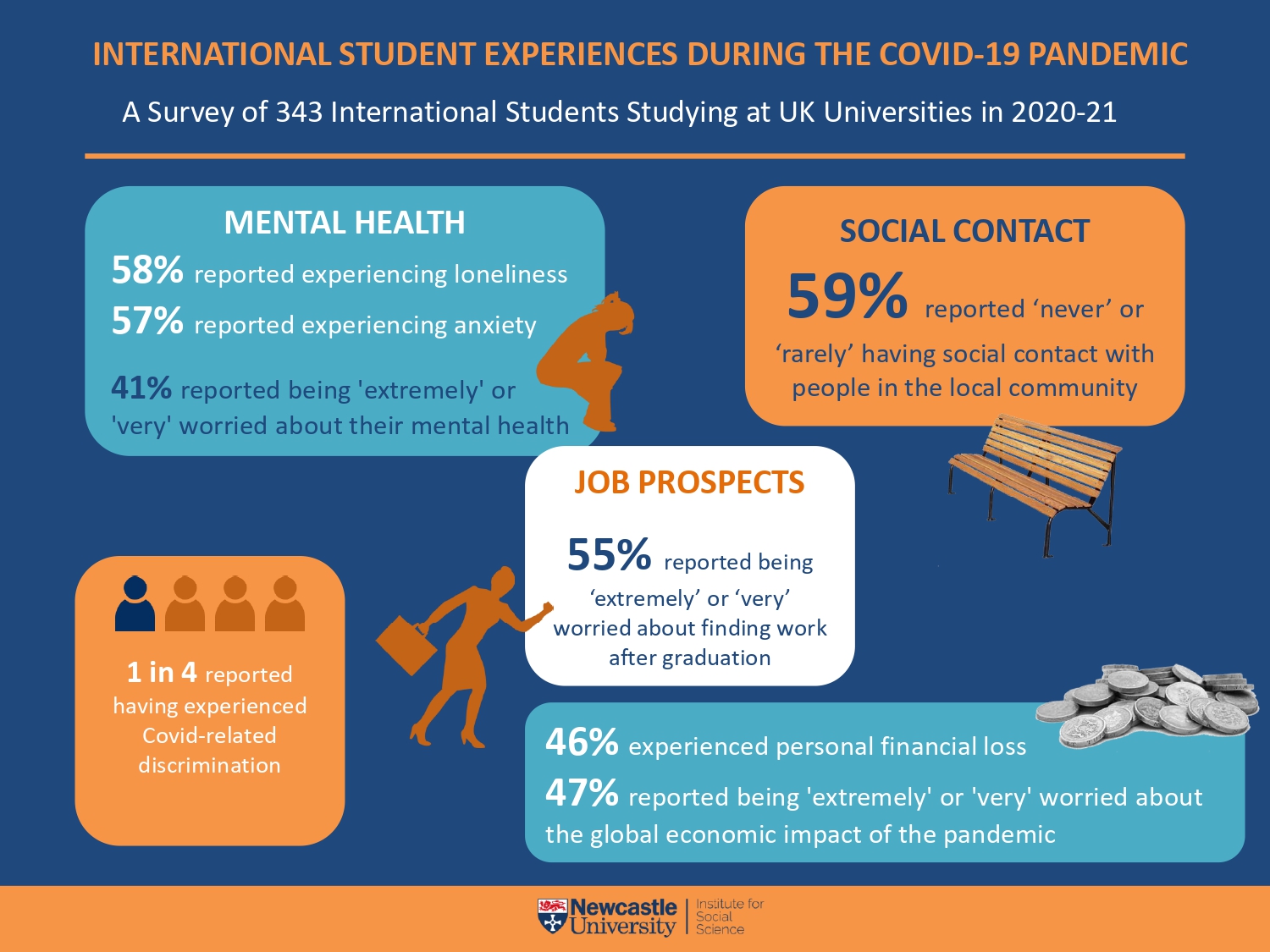 INTERNATIONAL STUDENT EXPERIENCES DURING THE COVID-19 PANDEMIC

A Survey of 343 International Students Studying at UK Universities in 2020-21

MENTAL HEALTH

58% reported experiencing loneliness

57% reported experiencing anxiety

41% reported being 'extremely' or 'very' worried about their mental health

SOCIAL CONTACT

59% reported ‘never’ or ‘rarely’ having social contact with people in the local community

JOB PROSPECTS

55% reported being ‘extremely’ or ‘very’ worried about finding work after graduation

1 in 4 reported having experienced Covid-related discrimination

46% experienced personal financial loss

47% reported being 'extremely' or 'very' worried about the global economic impact of the pandemic

Newcastle University | Institute for Social Science